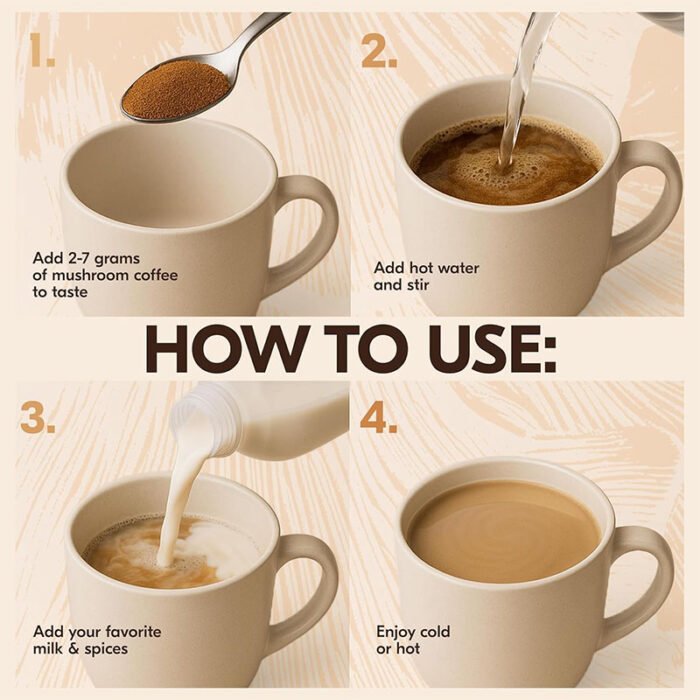 1.

Add 2-7 grams of mushroom coffee to taste

2.

Add hot water and stir

HOW TO USE:

3.

Add your favorite milk & spices

4.

Enjoy cold or hot